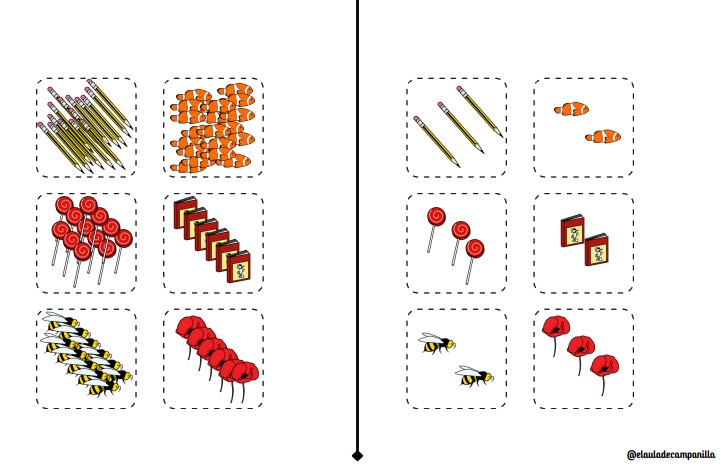 @elauladecampanilla